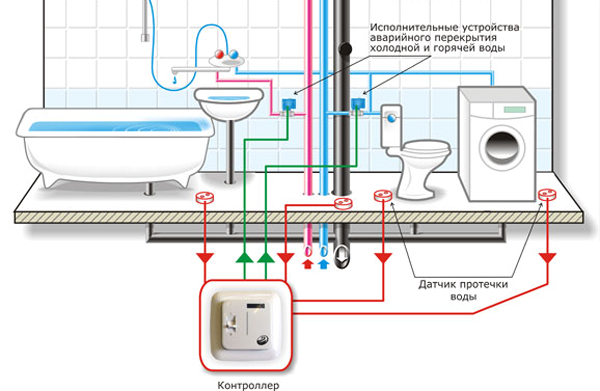 Исполнительные устройства аварийного перекрытия холодной и горячей воды

Датчик протечки воды

Контроллер