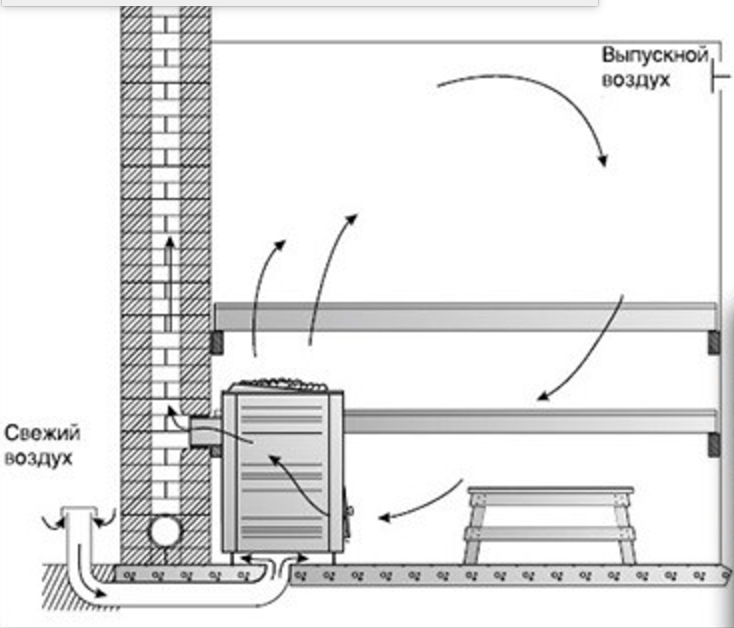 Выпускной воздух

Свежий воздух